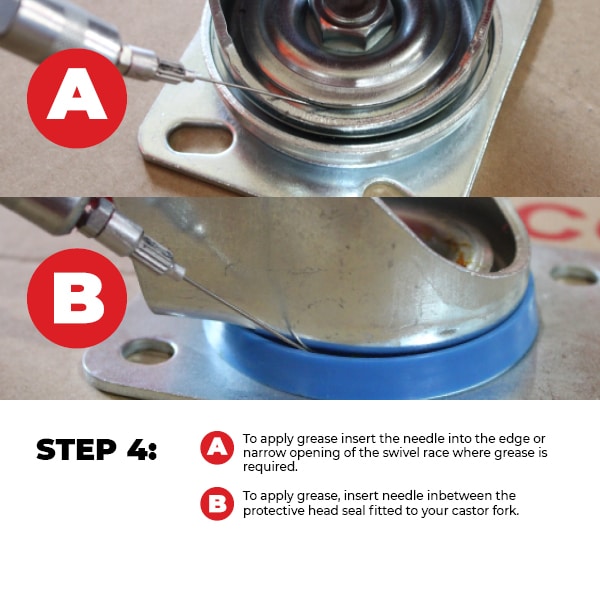 A

B

STEP 4:

A To apply grease insert the needle into the edge or narrow opening of the swivel race where grease is required.

B To apply grease, insert needle inbetween the protective head seal fitted to your castor fork.