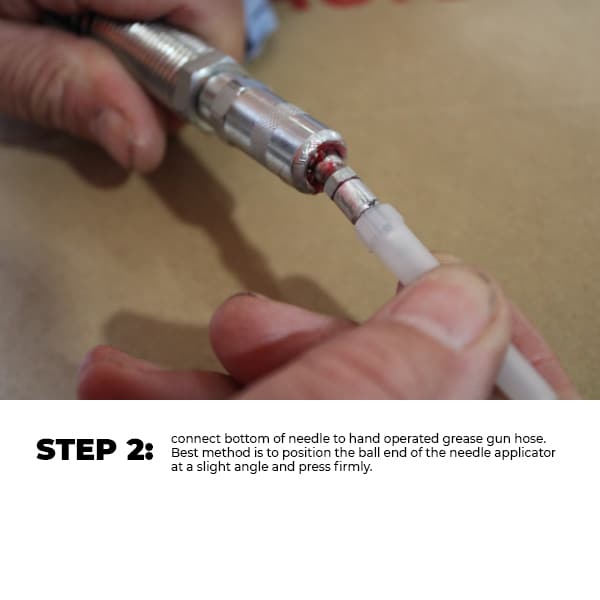 STEP 2:

connect bottom of needle to hand operated grease gun hose. Best method is to position the ball end of the needle applicator at a slight angle and press firmly.